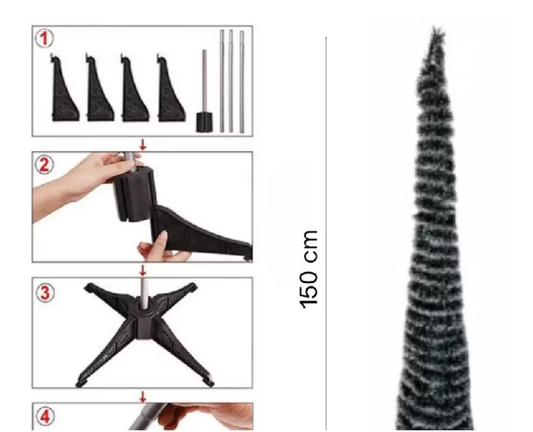 1

2

3

4

150 cm